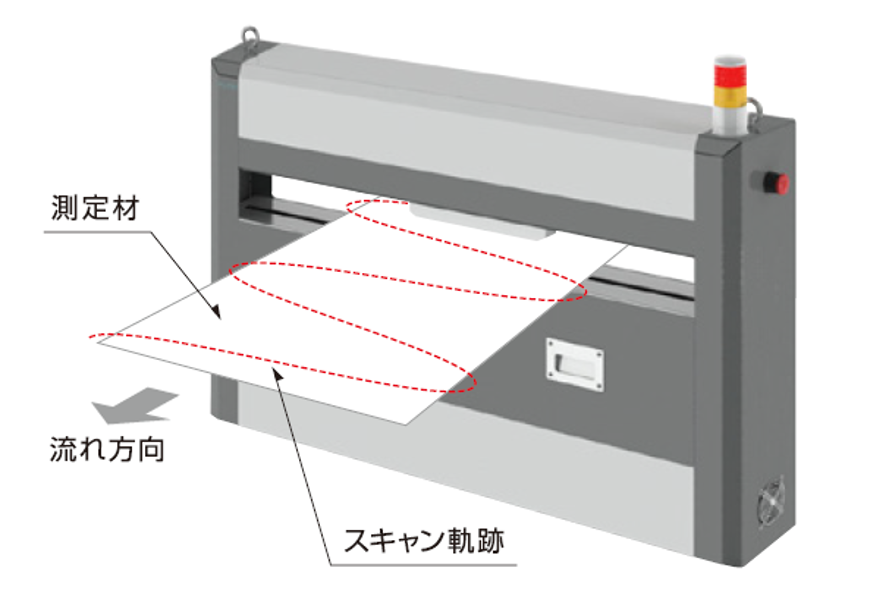 測定材

流れ方向

スキャン軌跡